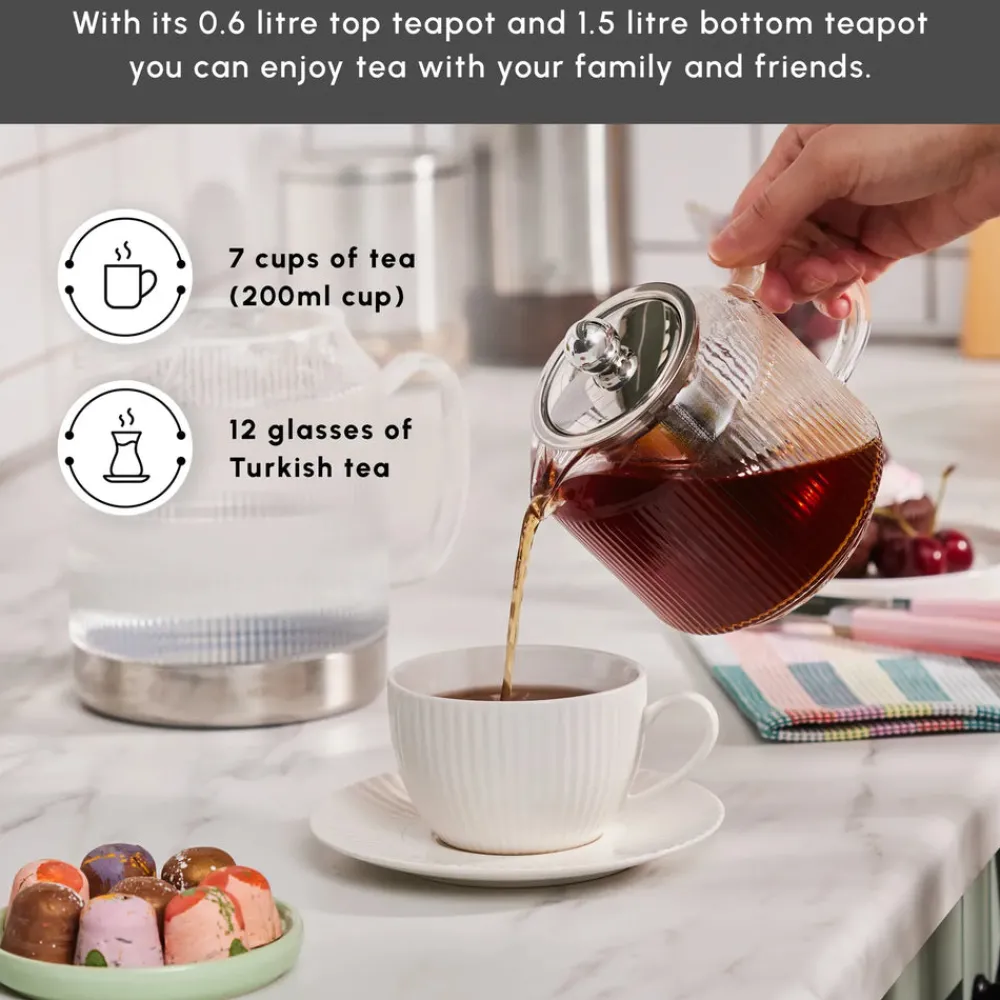 With its 0.6 litre top teapot and 1.5 litre bottom teapot you can enjoy tea with your family and friends.

7 cups of tea (200ml cup)

12 glasses of Turkish tea