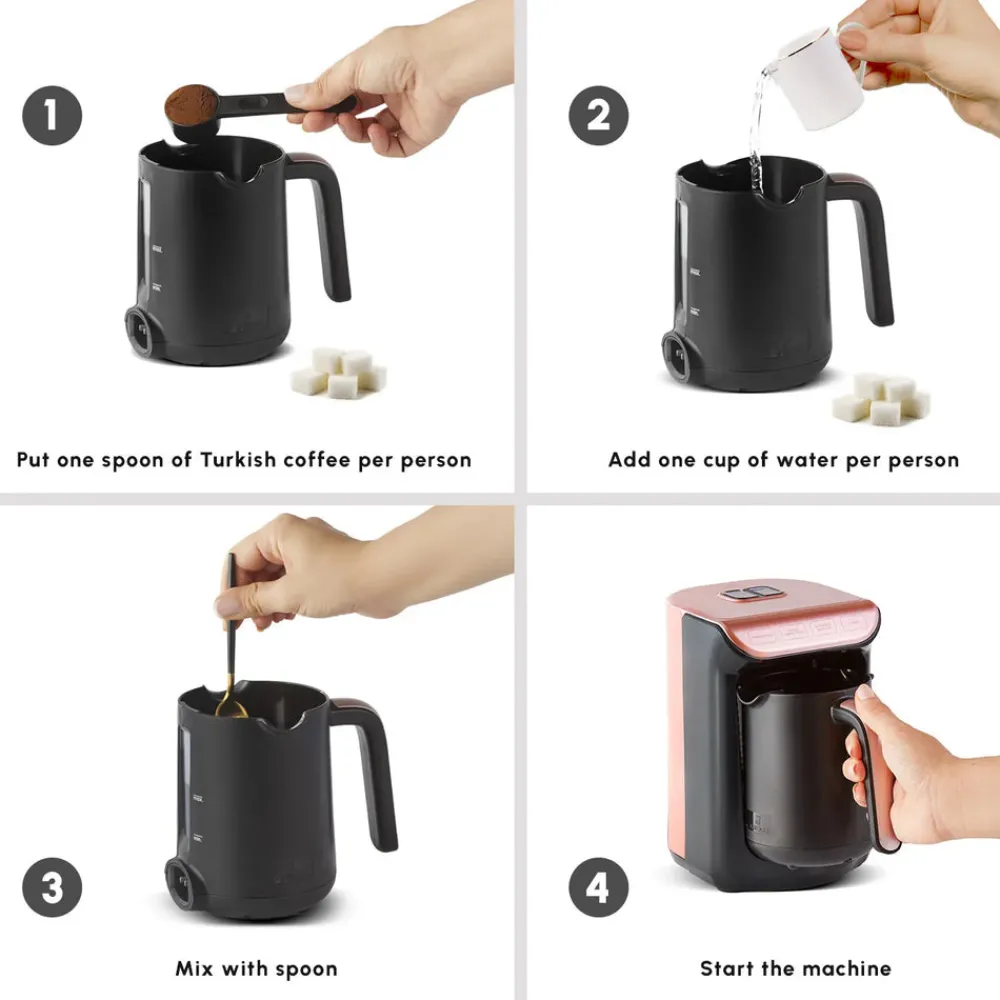 1

Put one spoon of Turkish coffee per person

2

Add one cup of water per person

3

Mix with spoon

4

Start the machine